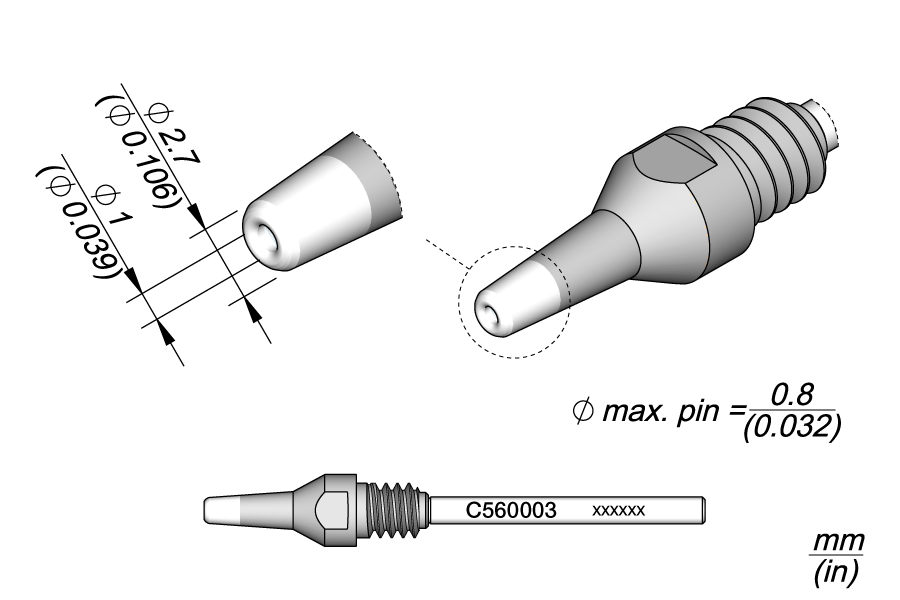 $\phi$ 2.7
($\phi$ 0.106)

$\phi$ 1
($\phi$ 0.039)

$\phi$ max. pin = $\frac{0.8}{(0.032)}$

C560003 xxxxxx

$\frac{mm}{(in)}$